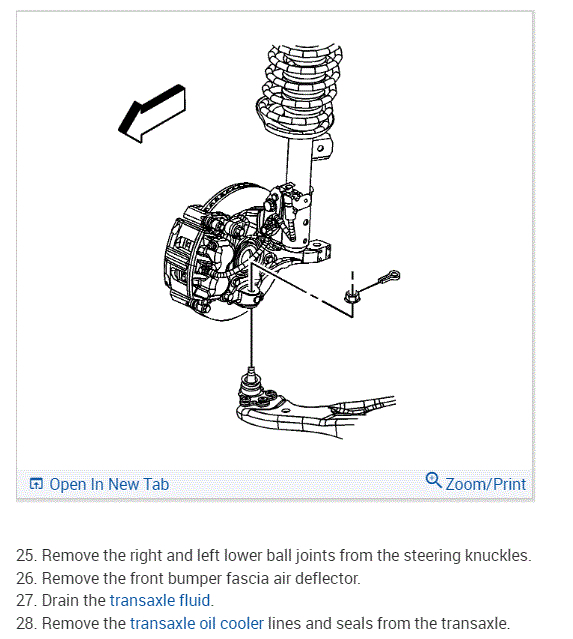 Open In New Tab

Zoom/Print

25. Remove the right and left lower ball joints from the steering knuckles.
26. Remove the front bumper fascia air deflector.
27. Drain the transaxle fluid.
28. Remove the transaxle oil cooler lines and seals from the transaxle.