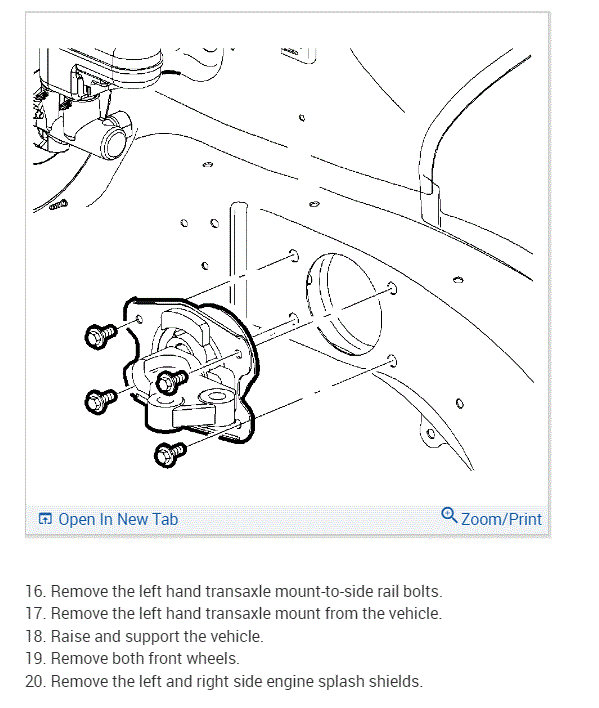 Open In New Tab

Zoom/Print

16. Remove the left hand transaxle mount-to-side rail bolts.
17. Remove the left hand transaxle mount from the vehicle.
18. Raise and support the vehicle.
19. Remove both front wheels.
20. Remove the left and right side engine splash shields.