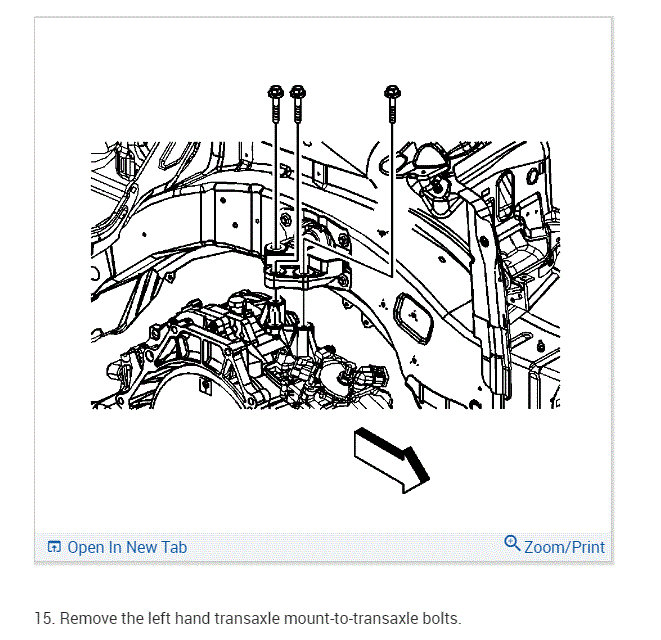 Open In New Tab

Zoom/Print

15. Remove the left hand transaxle mount-to-transaxle bolts.