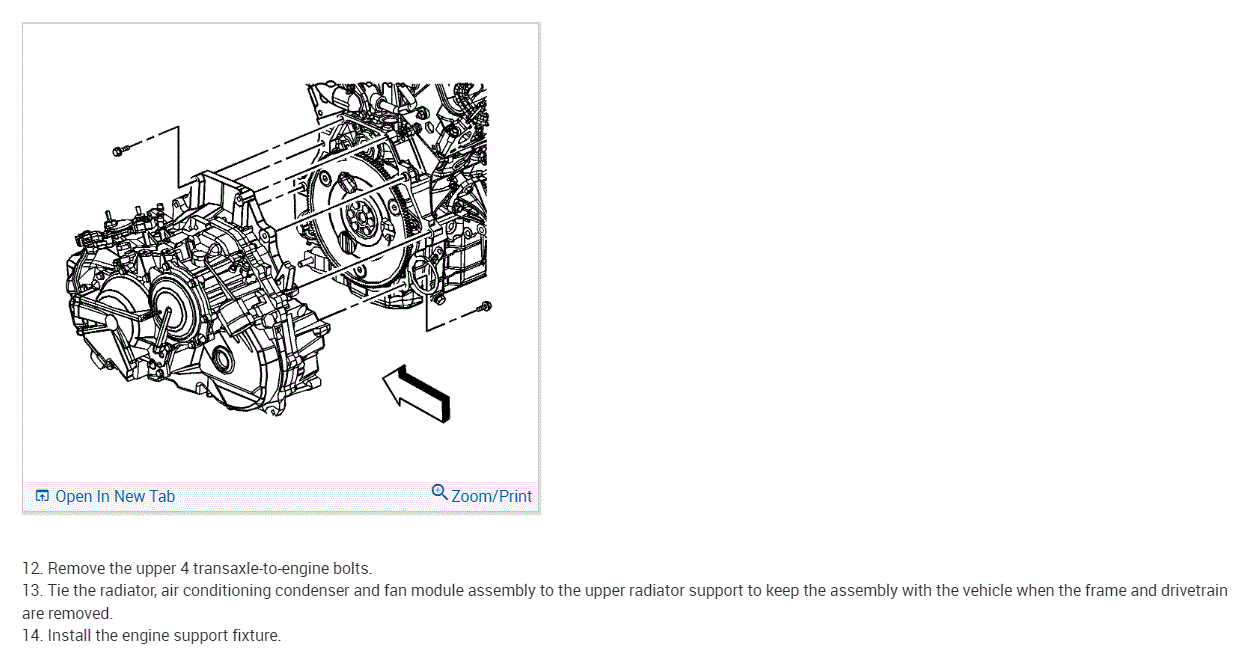 Open In New Tab

Zoom/Print

12. Remove the upper 4 transaxle-to-engine bolts.
13. Tie the radiator, air conditioning condenser and fan module assembly to the upper radiator support to keep the assembly with the vehicle when the frame and drivetrain are removed.
14. Install the engine support fixture.