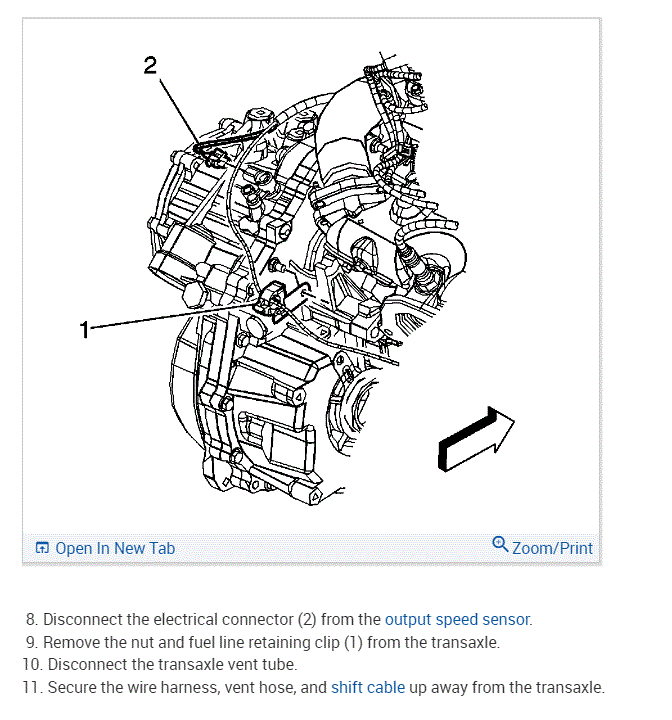 2

1

Open In New Tab

Zoom/Print

8. Disconnect the electrical connector (2) from the output speed sensor.
9. Remove the nut and fuel line retaining clip (1) from the transaxle.
10. Disconnect the transaxle vent tube.
11. Secure the wire harness, vent hose, and shift cable up away from the transaxle.