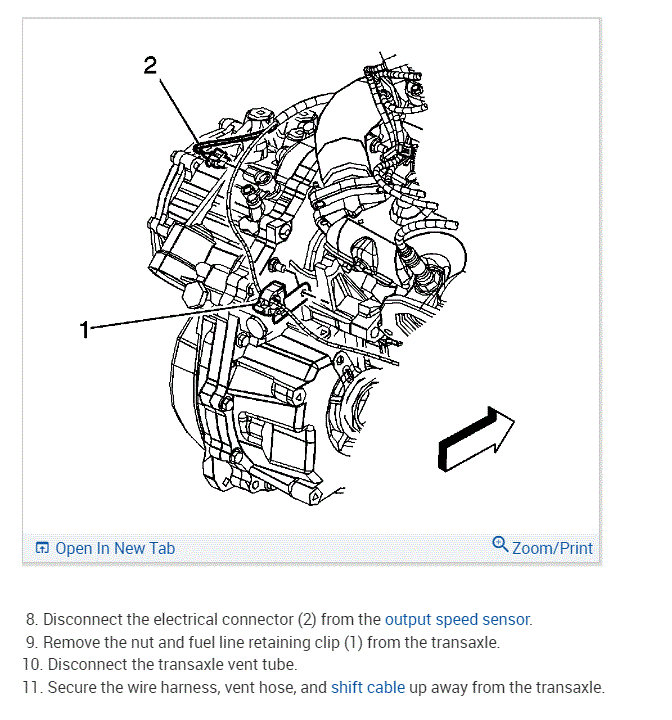 2

1

Open In New Tab

Zoom/Print

8. Disconnect the electrical connector (2) from the output speed sensor.
9. Remove the nut and fuel line retaining clip (1) from the transaxle.
10. Disconnect the transaxle vent tube.
11. Secure the wire harness, vent hose, and shift cable up away from the transaxle.