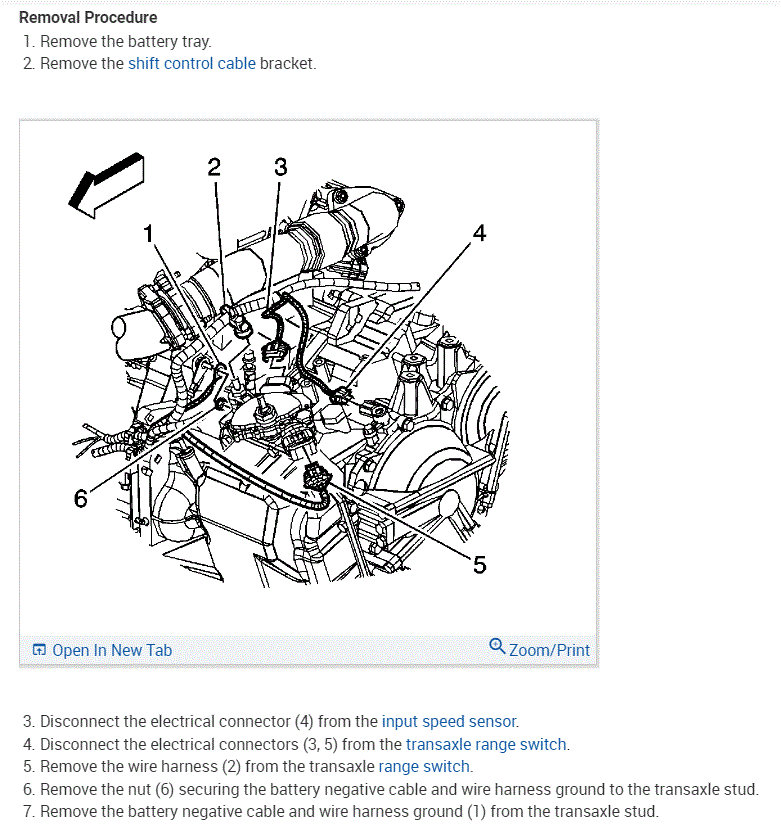 Removal Procedure

1. Remove the battery tray.
2. Remove the shift control cable bracket.

2
3
1
4
6
5

Open In New Tab
Zoom/Print

3. Disconnect the electrical connector (4) from the input speed sensor.
4. Disconnect the electrical connectors (3, 5) from the transaxle range switch.
5. Remove the wire harness (2) from the transaxle range switch.
6. Remove the nut (6) securing the battery negative cable and wire harness ground to the transaxle stud.
7. Remove the battery negative cable and wire harness ground (1) from the transaxle stud.