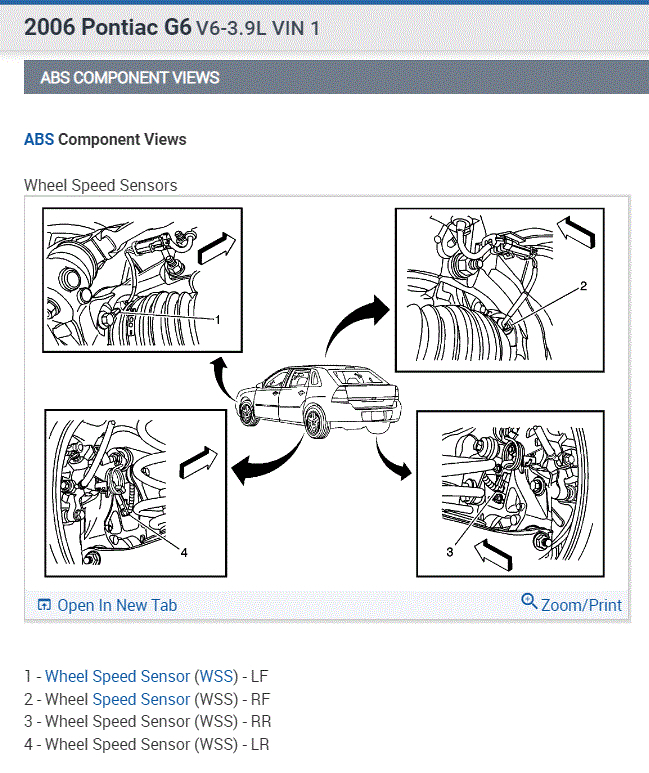 2006 Pontiac G6 V6-3.9L VIN 1

ABS COMPONENT VIEWS

ABS Component Views

Wheel Speed Sensors

1

2

4

3

Open In New Tab

Zoom/Print

1 - Wheel Speed Sensor (WSS) - LF
2 - Wheel Speed Sensor (WSS) - RF
3 - Wheel Speed Sensor (WSS) - RR
4 - Wheel Speed Sensor (WSS) - LR