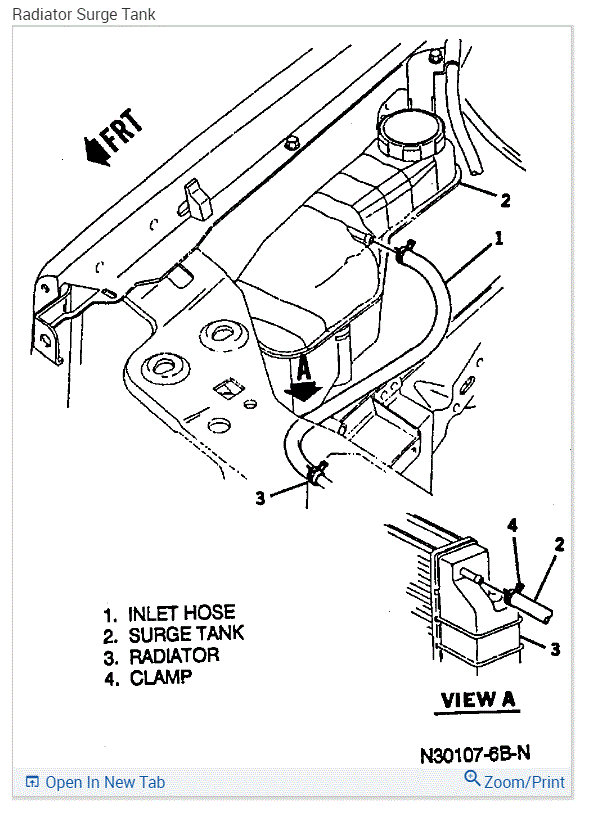 Radiator Surge Tank

FRT

2

1

A

3

4

2

3

1. INLET HOSE
2. SURGE TANK
3. RADIATOR
4. CLAMP

VIEW A

N30107-6B-N

Open In New Tab

Zoom/Print