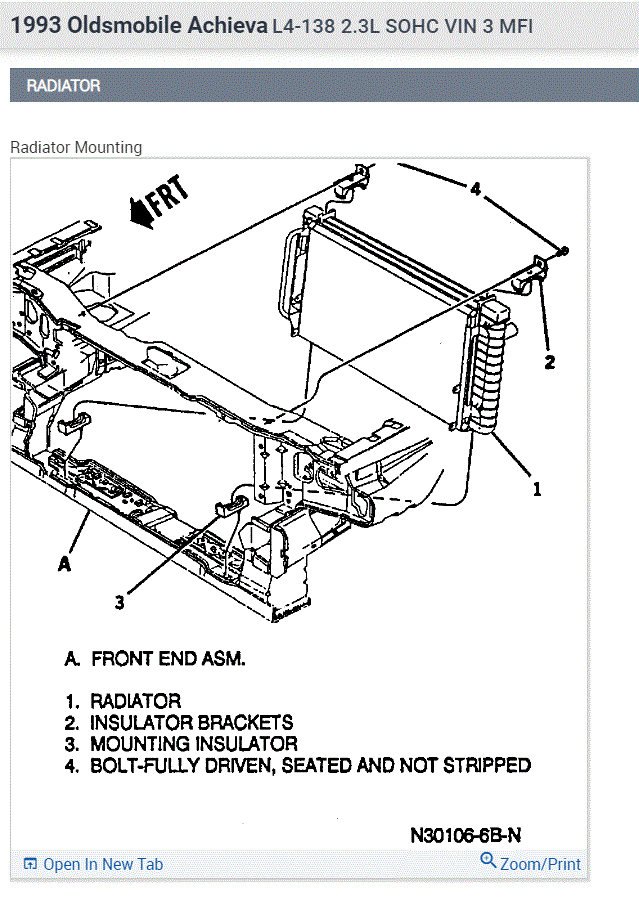 1993 Oldsmobile Achieva L4-138 2.3L SOHC VIN 3 MFI

RADIATOR

Radiator Mounting

FRT

4

2

1

A

3

A. FRONT END ASM.

1. RADIATOR
2. INSULATOR BRACKETS
3. MOUNTING INSULATOR
4. BOLT-FULLY DRIVEN, SEATED AND NOT STRIPPED

N30106-6B-N

Open In New Tab

Zoom/Print