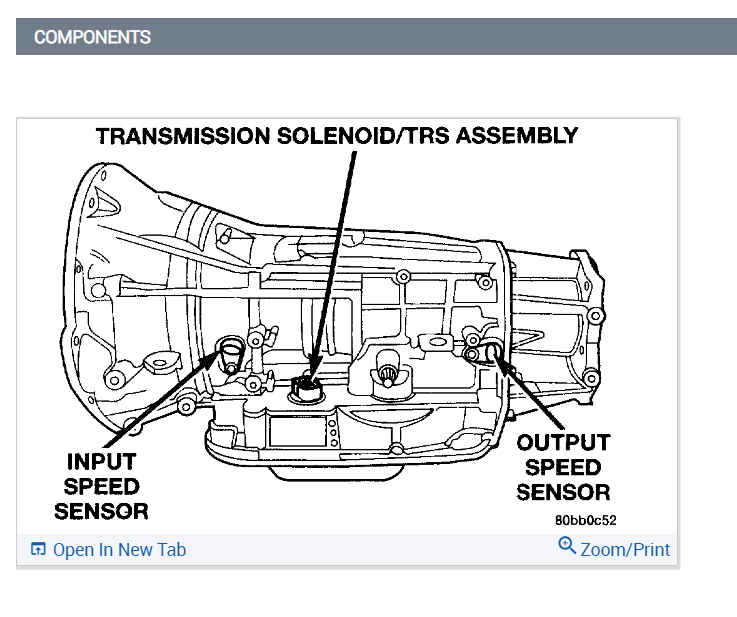 COMPONENTS

TRANSMISSION SOLENOID/TRS ASSEMBLY

INPUT SPEED SENSOR

OUTPUT SPEED SENSOR

80bb0c52

Open In New Tab

Zoom/Print