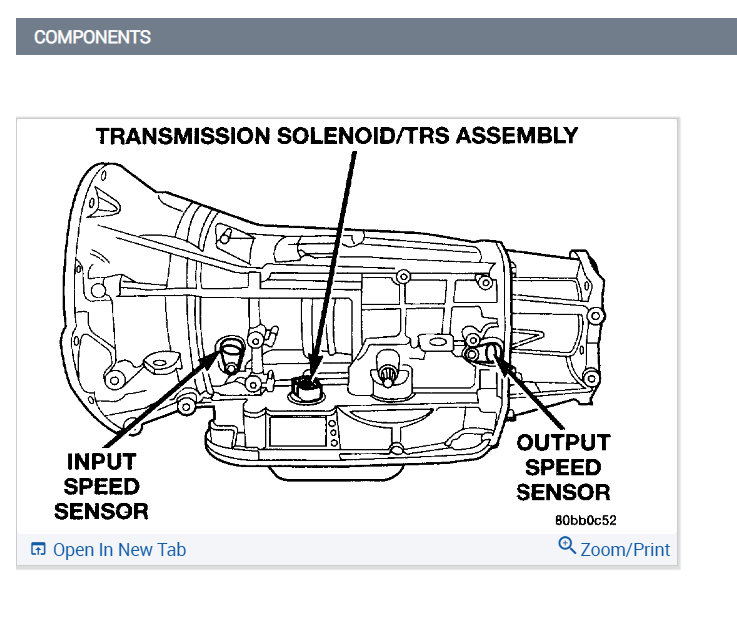 COMPONENTS

TRANSMISSION SOLENOID/TRS ASSEMBLY

INPUT SPEED SENSOR

OUTPUT SPEED SENSOR

80bb0c52

Open In New Tab

Zoom/Print