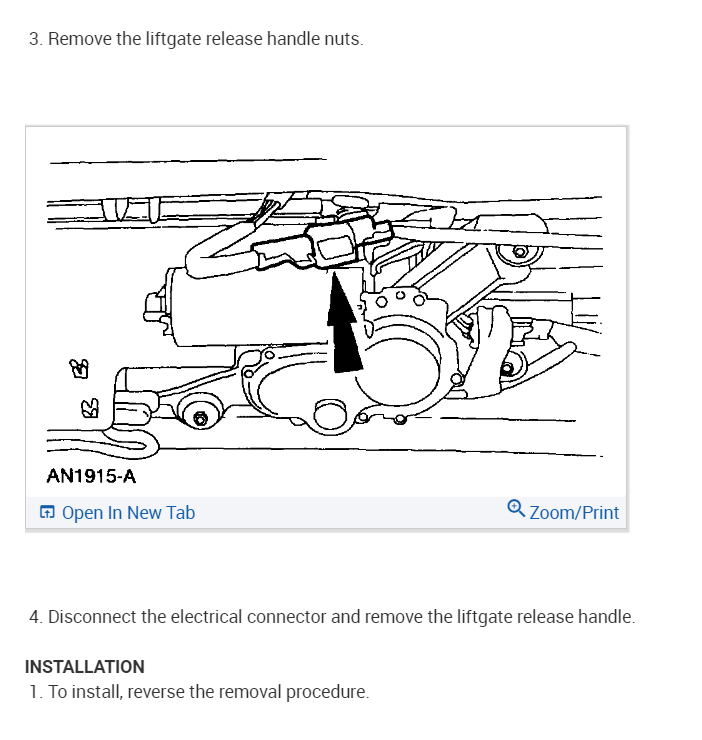 3. Remove the liftgate release handle nuts.

AN1915-A

Open In New Tab

Zoom/Print

4. Disconnect the electrical connector and remove the liftgate release handle.

INSTALLATION

1. To install, reverse the removal procedure.