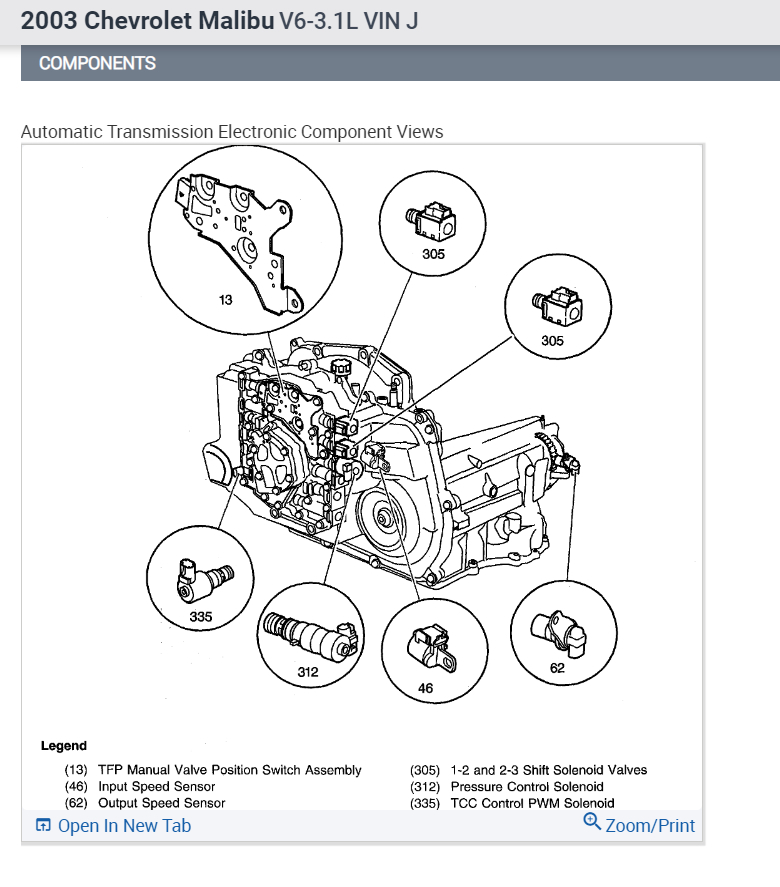 2003 Chevrolet Malibu V6-3.1L VIN J

COMPONENTS

Automatic Transmission Electronic Component Views

13

305

305

335

312

46

62

Legend

(13) TFP Manual Valve Position Switch Assembly
(46) Input Speed Sensor
(62) Output Speed Sensor

(305) 1-2 and 2-3 Shift Solenoid Valves
(312) Pressure Control Solenoid
(335) TCC Control PWM Solenoid

Open In New Tab

Zoom/Print