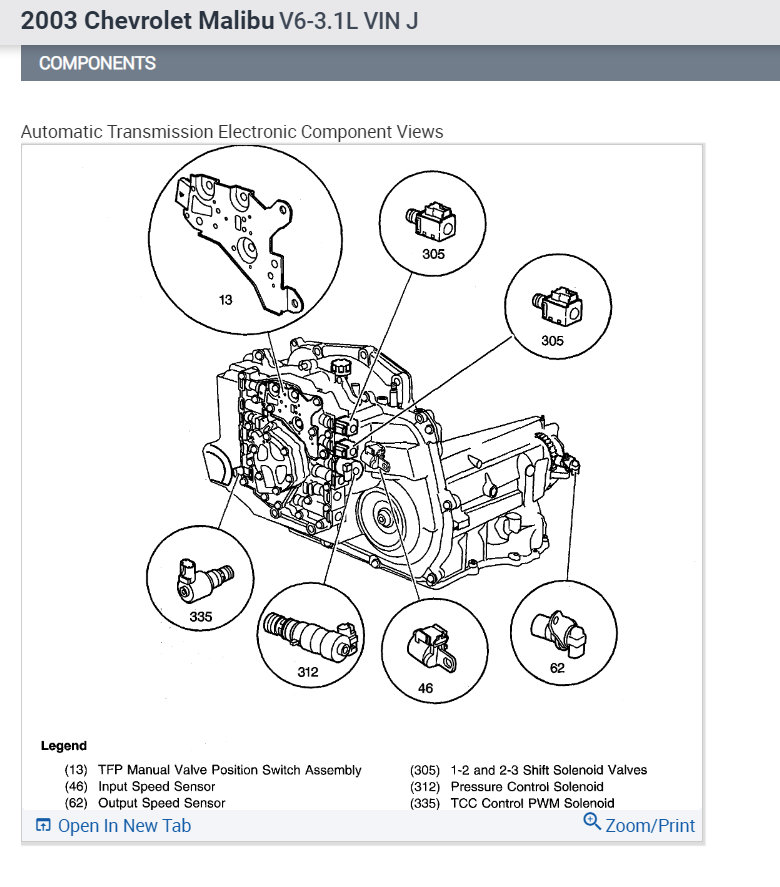 2003 Chevrolet Malibu V6-3.1L VIN J

COMPONENTS

Automatic Transmission Electronic Component Views

13

305

305

335

312

46

62

Legend

(13) TFP Manual Valve Position Switch Assembly
(46) Input Speed Sensor
(62) Output Speed Sensor

(305) 1-2 and 2-3 Shift Solenoid Valves
(312) Pressure Control Solenoid
(335) TCC Control PWM Solenoid

Open In New Tab

Zoom/Print