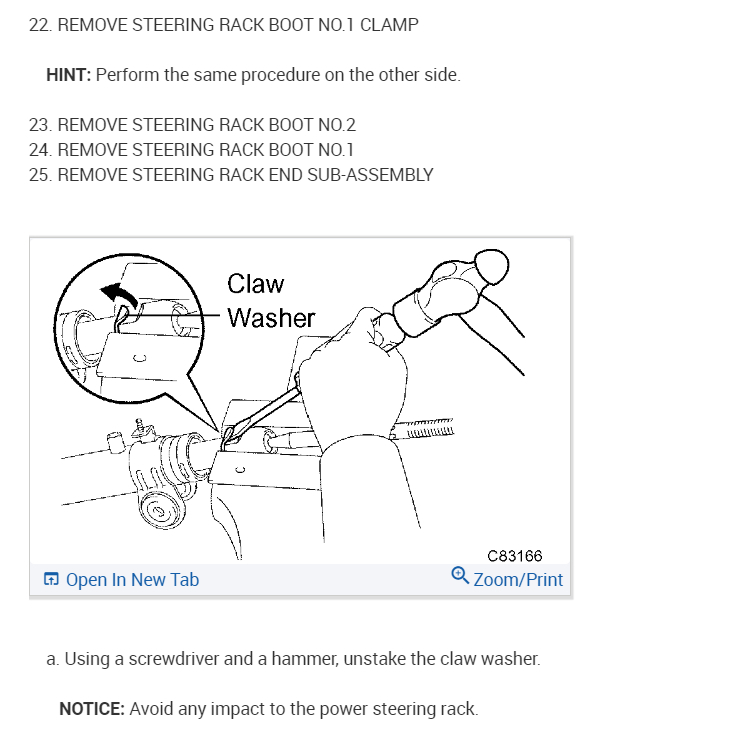 22. REMOVE STEERING RACK BOOT NO.1 CLAMP

HINT: Perform the same procedure on the other side.

23. REMOVE STEERING RACK BOOT NO.2
24. REMOVE STEERING RACK BOOT NO.1
25. REMOVE STEERING RACK END SUB-ASSEMBLY

Claw Washer

C83166

Open In New Tab

Zoom/Print

a. Using a screwdriver and a hammer, unstake the claw washer.

NOTICE: Avoid any impact to the power steering rack.