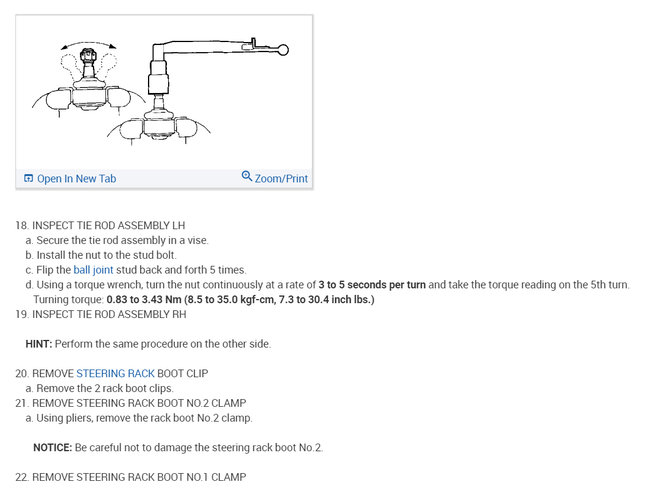 Open In New Tab
Zoom/Print

18. INSPECT TIE ROD ASSEMBLY LH
a. Secure the tie rod assembly in a vise.
b. Install the nut to the stud bolt.
c. Flip the ball joint stud back and forth 5 times.
d. Using a torque wrench, turn the nut continuously at a rate of 3 to 5 seconds per turn and take the torque reading on the 5th turn.
Turning torque: 0.83 to 3.43 Nm (8.5 to 35.0 kgf-cm, 7.3 to 30.4 inch lbs.)
19. INSPECT TIE ROD ASSEMBLY RH

HINT: Perform the same procedure on the other side.

20. REMOVE STEERING RACK BOOT CLIP
a. Remove the 2 rack boot clips.
21. REMOVE STEERING RACK BOOT NO.2 CLAMP
a. Using pliers, remove the rack boot No.2 clamp.

NOTICE: Be careful not to damage the steering rack boot No.2.

22. REMOVE STEERING RACK BOOT NO.1 CLAMP