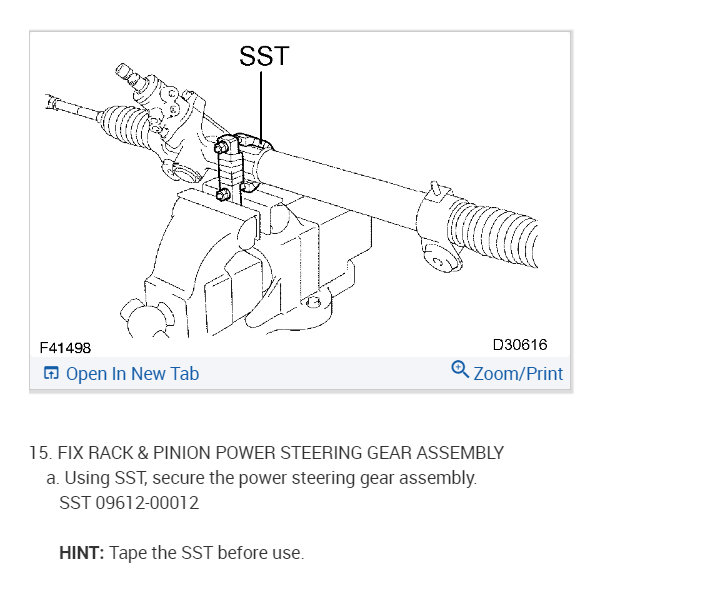 SST

F41498

D30616

Open In New Tab

Zoom/Print

15. FIX RACK & PINION POWER STEERING GEAR ASSEMBLY

a. Using SST, secure the power steering gear assembly.

SST 09612-00012

HINT: Tape the SST before use.