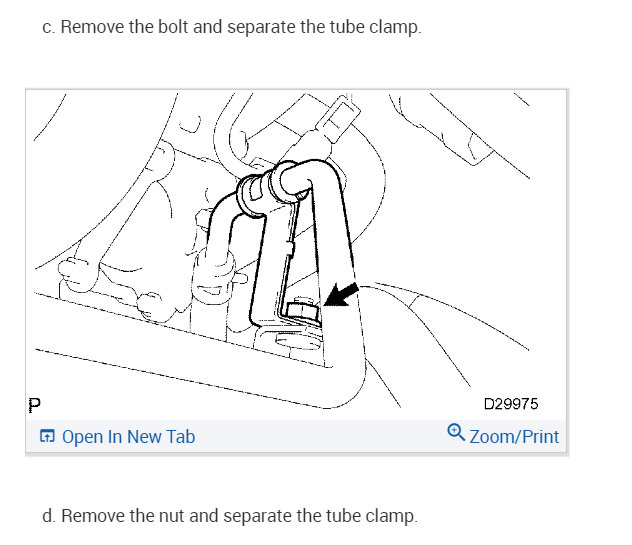 c. Remove the bolt and separate the tube clamp.

P

D29975

Open In New Tab

Zoom/Print

d. Remove the nut and separate the tube clamp.