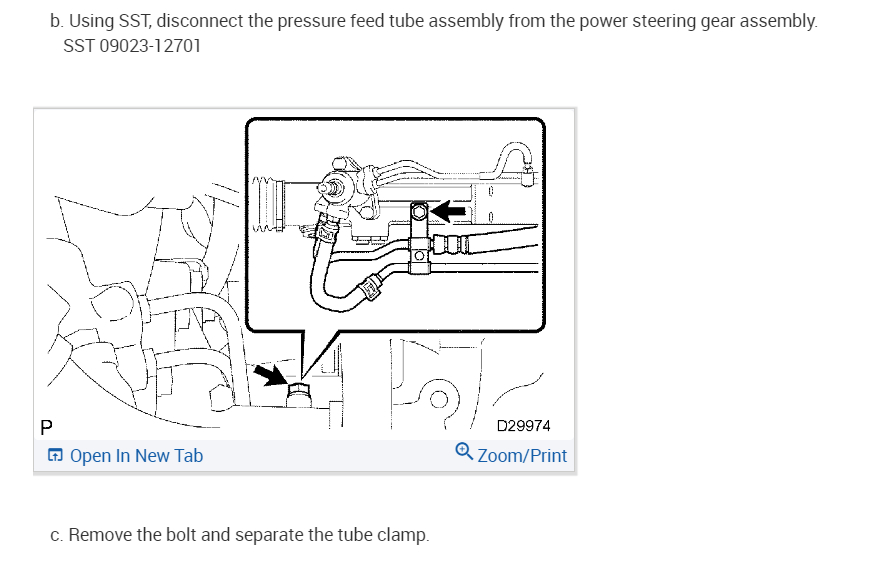 b. Using SST, disconnect the pressure feed tube assembly from the power steering gear assembly.
SST 09023-12701

P

D29974

Open In New Tab

Zoom/Print

c. Remove the bolt and separate the tube clamp.