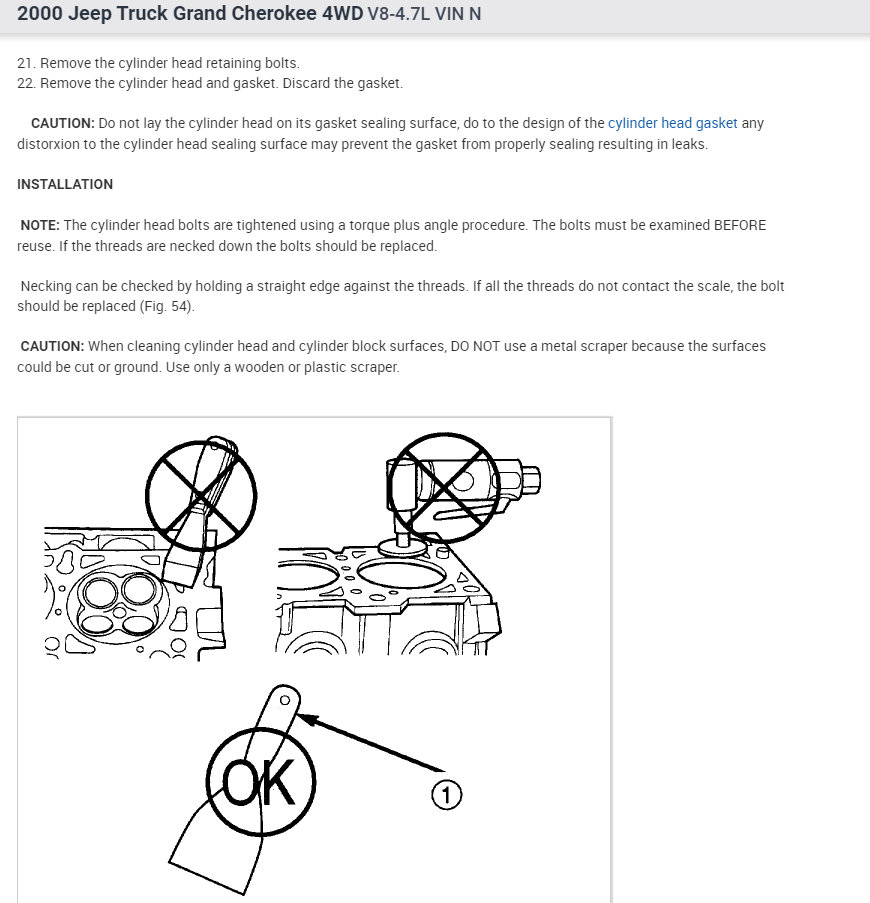 2000 Jeep Truck Grand Cherokee 4WD V8-4.7L VIN N

21. Remove the cylinder head retaining bolts.
22. Remove the cylinder head and gasket. Discard the gasket.

CAUTION: Do not lay the cylinder head on its gasket sealing surface, do to the design of the cylinder head gasket any distorxion to the cylinder head sealing surface may prevent the gasket from properly sealing resulting in leaks.

INSTALLATION

NOTE: The cylinder head bolts are tightened using a torque plus angle procedure. The bolts must be examined BEFORE reuse. If the threads are necked down the bolts should be replaced.

Necking can be checked by holding a straight edge against the threads. If all the threads do not contact the scale, the bolt should be replaced (Fig. 54).

CAUTION: When cleaning cylinder head and cylinder block surfaces, DO NOT use a metal scraper because the surfaces could be cut or ground. Use only a wooden or plastic scraper.

OK

1