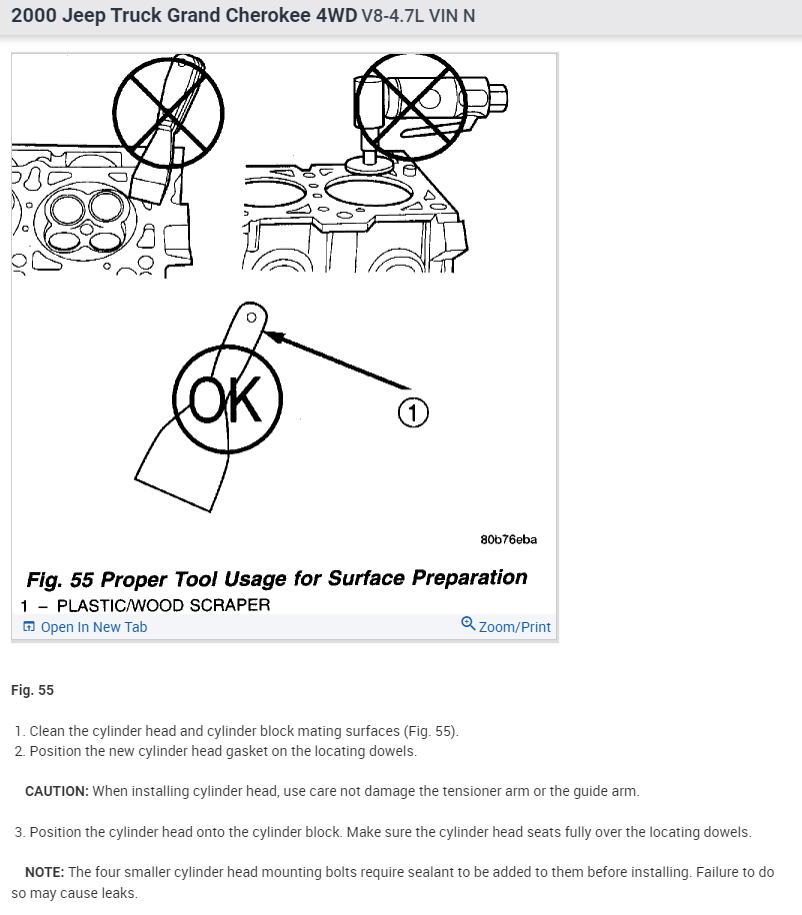 2000 Jeep Truck Grand Cherokee 4WD V8-4.7L VIN N

OK

1

80b76eba

Fig. 55 Proper Tool Usage for Surface Preparation
1 – PLASTIC/WOOD SCRAPER

Open In New Tab

Zoom/Print

Fig. 55

1. Clean the cylinder head and cylinder block mating surfaces (Fig. 55).
2. Position the new cylinder head gasket on the locating dowels.

CAUTION: When installing cylinder head, use care not damage the tensioner arm or the guide arm.

3. Position the cylinder head onto the cylinder block. Make sure the cylinder head seats fully over the locating dowels.

NOTE: The four smaller cylinder head mounting bolts require sealant to be added to them before installing. Failure to do so may cause leaks.