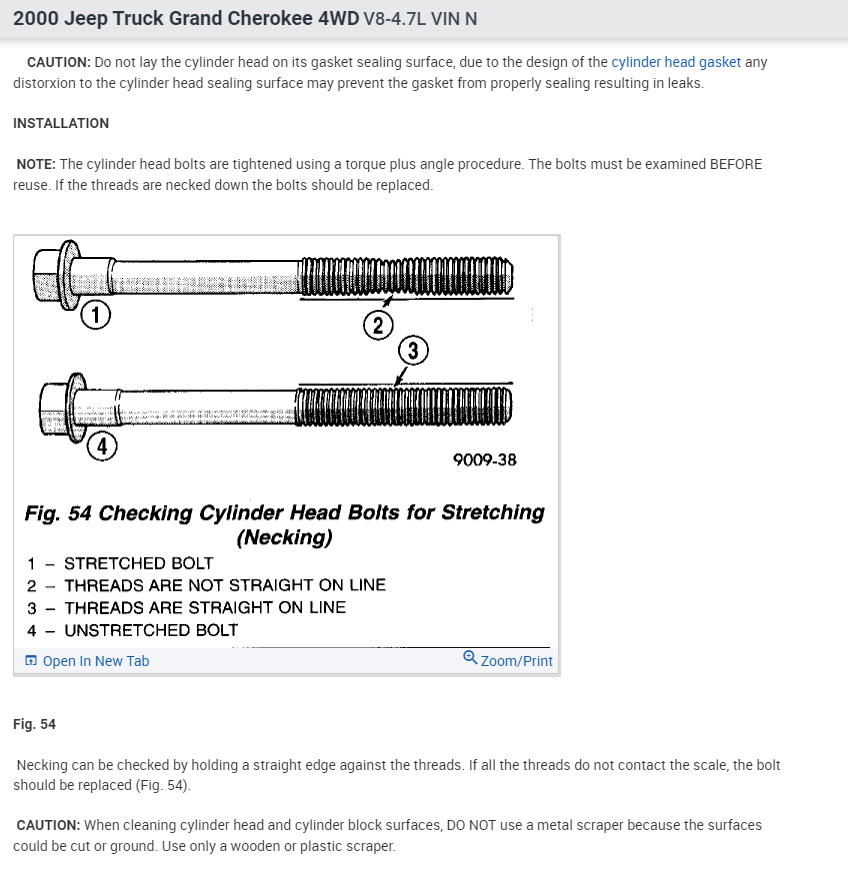 2000 Jeep Truck Grand Cherokee 4WD V8-4.7L VIN N

CAUTION: Do not lay the cylinder head on its gasket sealing surface, due to the design of the cylinder head gasket any distorxion to the cylinder head sealing surface may prevent the gasket from properly sealing resulting in leaks.

INSTALLATION

NOTE: The cylinder head bolts are tightened using a torque plus angle procedure. The bolts must be examined BEFORE reuse. If the threads are necked down the bolts should be replaced.

1

2

3

4

9009-38

Fig. 54 Checking Cylinder Head Bolts for Stretching (Necking)

1 – STRETCHED BOLT
2 – THREADS ARE NOT STRAIGHT ON LINE
3 – THREADS ARE STRAIGHT ON LINE
4 – UNSTRETCHED BOLT

Open In New Tab

Zoom/Print

Fig. 54

Necking can be checked by holding a straight edge against the threads. If all the threads do not contact the scale, the bolt should be replaced (Fig. 54).

CAUTION: When cleaning cylinder head and cylinder block surfaces, DO NOT use a metal scraper because the surfaces could be cut or ground. Use only a wooden or plastic scraper.