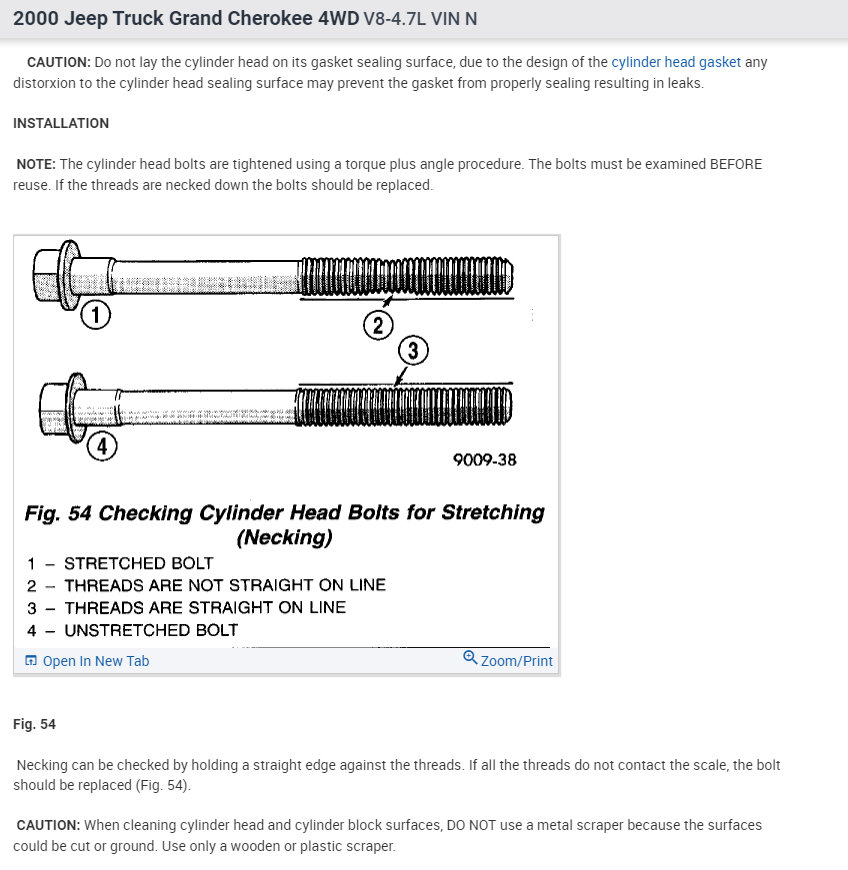 2000 Jeep Truck Grand Cherokee 4WD V8-4.7L VIN N

CAUTION: Do not lay the cylinder head on its gasket sealing surface, due to the design of the cylinder head gasket any distorxion to the cylinder head sealing surface may prevent the gasket from properly sealing resulting in leaks.

INSTALLATION

NOTE: The cylinder head bolts are tightened using a torque plus angle procedure. The bolts must be examined BEFORE reuse. If the threads are necked down the bolts should be replaced.

1
2
3
4
9009-38

Fig. 54 Checking Cylinder Head Bolts for Stretching (Necking)

1 – STRETCHED BOLT
2 – THREADS ARE NOT STRAIGHT ON LINE
3 – THREADS ARE STRAIGHT ON LINE
4 – UNSTRETCHED BOLT

Open In New Tab
Zoom/Print

Fig. 54

Necking can be checked by holding a straight edge against the threads. If all the threads do not contact the scale, the bolt should be replaced (Fig. 54).

CAUTION: When cleaning cylinder head and cylinder block surfaces, DO NOT use a metal scraper because the surfaces could be cut or ground. Use only a wooden or plastic scraper.