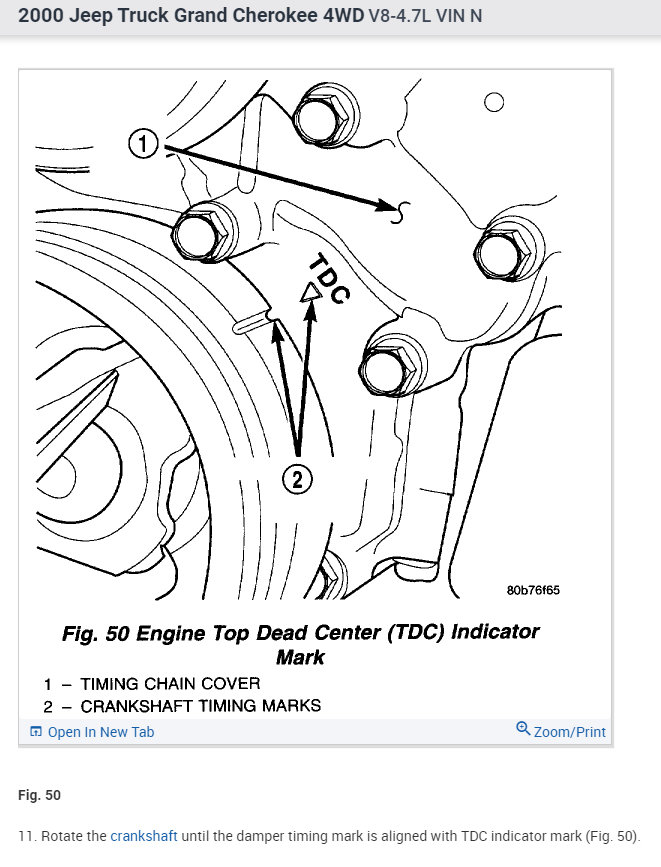 2000 Jeep Truck Grand Cherokee 4WD V8-4.7L VIN N

1

TDC

2

80b76f65

Fig. 50 Engine Top Dead Center (TDC) Indicator Mark

1 – TIMING CHAIN COVER
2 – CRANKSHAFT TIMING MARKS

Open In New Tab

Zoom/Print

Fig. 50

11. Rotate the crankshaft until the damper timing mark is aligned with TDC indicator mark (Fig. 50).