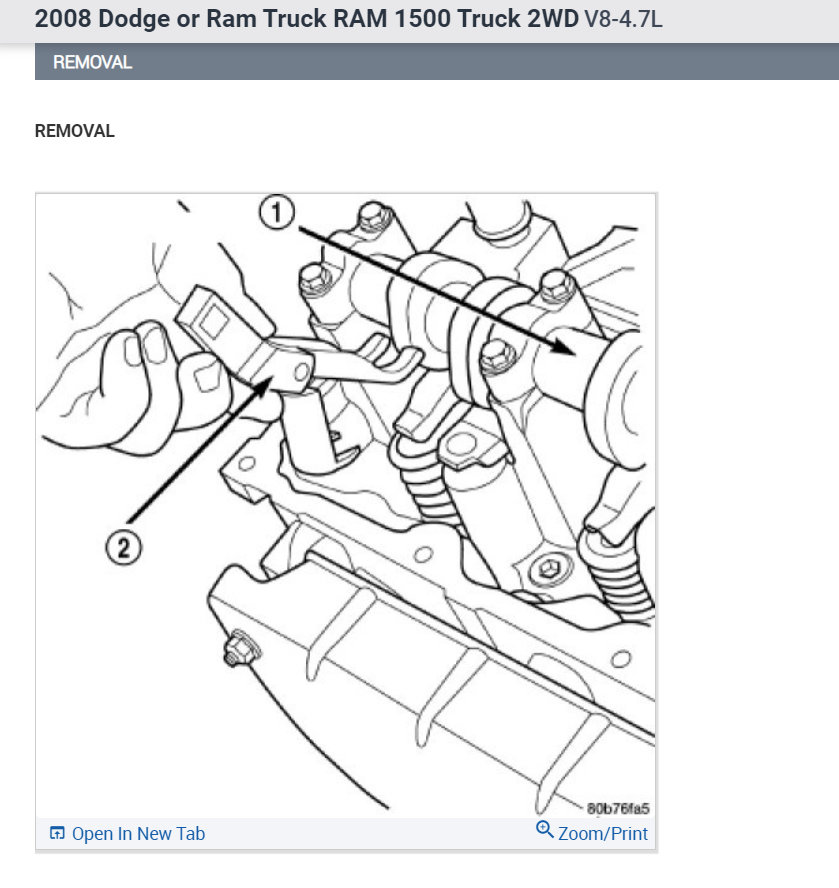 2008 Dodge or Ram Truck RAM 1500 Truck 2WD V8-4.7L

REMOVAL

REMOVAL

1

2

80b76fa5

Open In New Tab

Zoom/Print