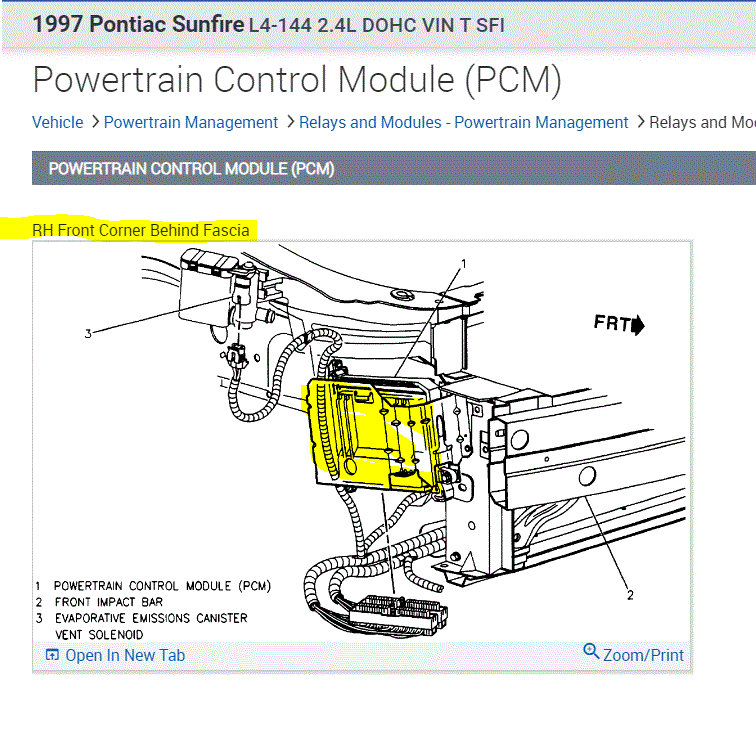 1997 Pontiac Sunfire L4-144 2.4L DOHC VIN T SFI

Powertrain Control Module (PCM)

Vehicle > Powertrain Management > Relays and Modules - Powertrain Management > Relays and Mo

POWERTRAIN CONTROL MODULE (PCM)

RH Front Corner Behind Fascia

1

3

FRT

2

1 POWERTRAIN CONTROL MODULE (PCM)
2 FRONT IMPACT BAR
3 EVAPORATIVE EMISSIONS CANISTER VENT SOLENOID

Open In New Tab

Zoom/Print