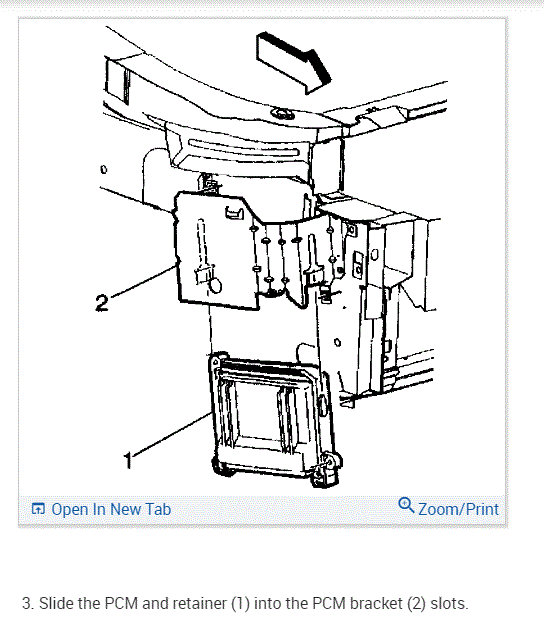 2

1

Open In New Tab

Zoom/Print

3. Slide the PCM and retainer (1) into the PCM bracket (2) slots.