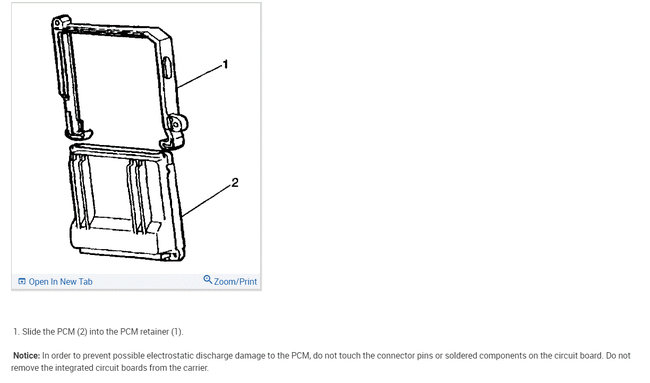 1

2

Open In New Tab

Zoom/Print

1. Slide the PCM (2) into the PCM retainer (1).

Notice: In order to prevent possible electrostatic discharge damage to the PCM, do not touch the connector pins or soldered components on the circuit board. Do not remove the integrated circuit boards from the carrier.