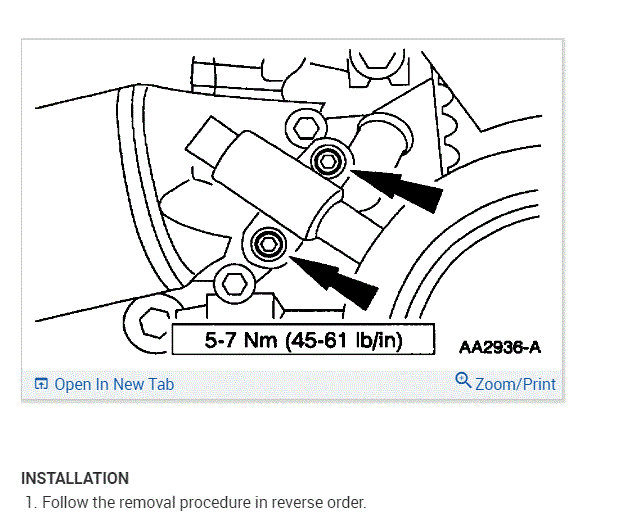 5-7 Nm (45-61 lb/in)

AA2936-A

Open In New Tab

Zoom/Print

INSTALLATION

1. Follow the removal procedure in reverse order.