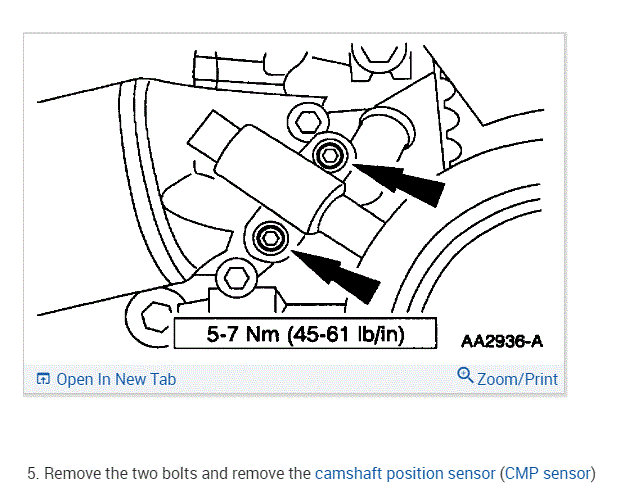 5-7 Nm (45-61 lb/in)

AA2936-A

Open In New Tab

Zoom/Print

5. Remove the two bolts and remove the camshaft position sensor (CMP sensor)