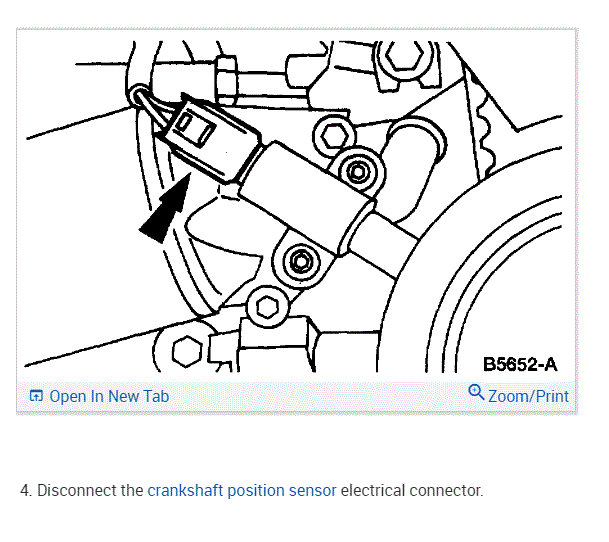 B5652-A

Open In New Tab

Zoom/Print

4. Disconnect the crankshaft position sensor electrical connector.