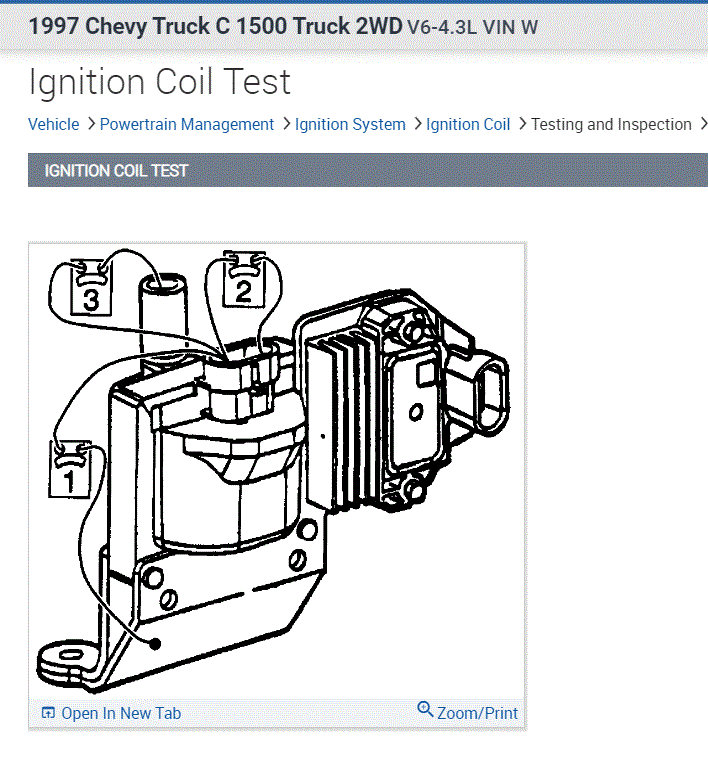 1997 Chevy Truck C 1500 Truck 2WD V6-4.3L VIN W

Ignition Coil Test

Vehicle > Powertrain Management > Ignition System > Ignition Coil > Testing and Inspection >

IGNITION COIL TEST

3

2

1

Open In New Tab

Zoom/Print