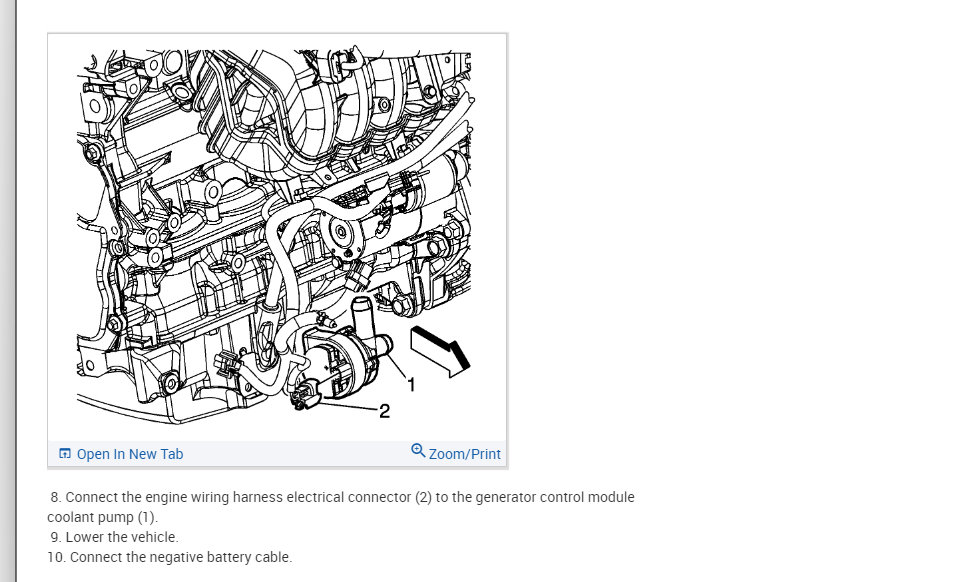 1

2

Open In New Tab

Zoom/Print

8. Connect the engine wiring harness electrical connector (2) to the generator control module coolant pump (1).

9. Lower the vehicle.

10. Connect the negative battery cable.