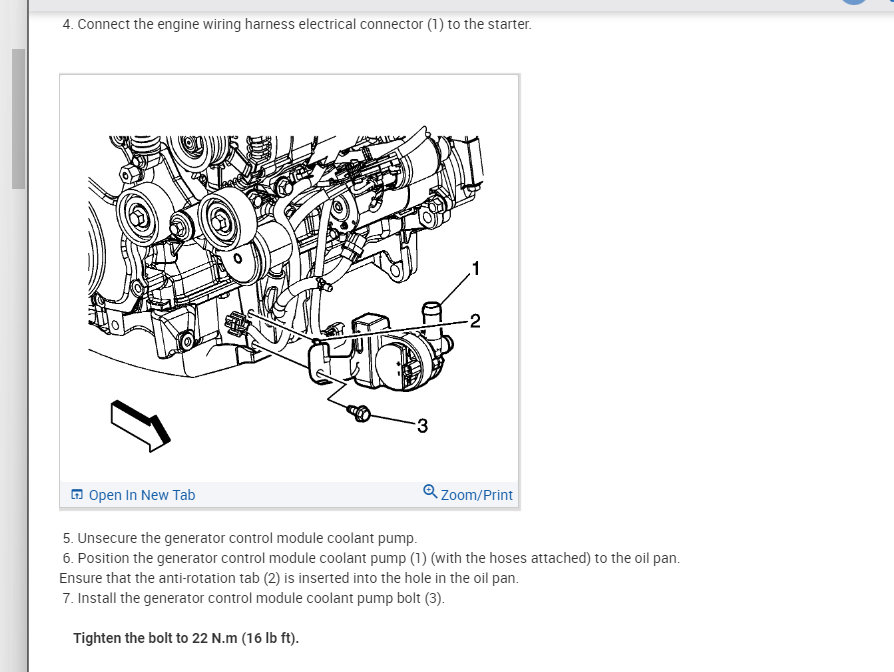 4. Connect the engine wiring harness electrical connector (1) to the starter.

1

2

3

Open In New Tab

Zoom/Print

5. Unsecure the generator control module coolant pump.
6. Position the generator control module coolant pump (1) (with the hoses attached) to the oil pan.
Ensure that the anti-rotation tab (2) is inserted into the hole in the oil pan.
7. Install the generator control module coolant pump bolt (3).

Tighten the bolt to 22 N.m (16 lb ft).