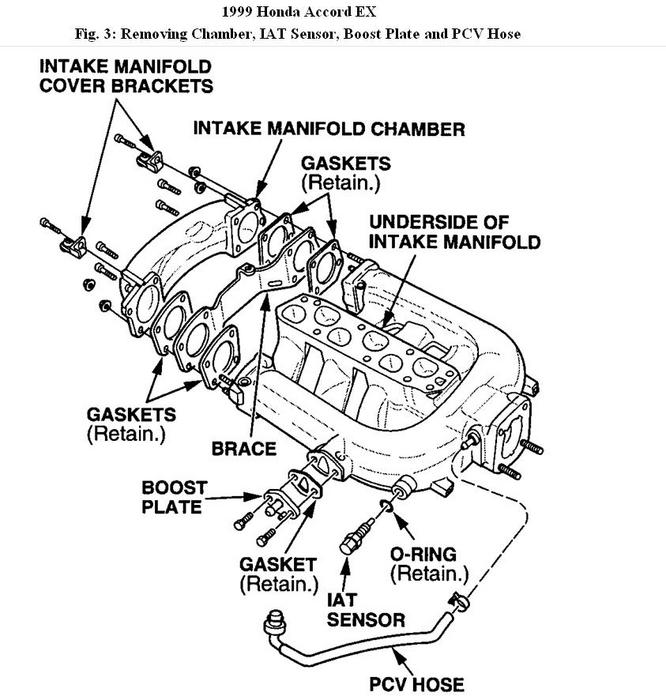 1999 Honda Accord EX
Fig. 3: Removing Chamber, IAT Sensor, Boost Plate and PCV Hose

INTAKE MANIFOLD COVER BRACKETS

INTAKE MANIFOLD CHAMBER

GASKETS (Retain.)

UNDERSIDE OF INTAKE MANIFOLD

GASKETS (Retain.)

BRACE

BOOST PLATE

GASKET (Retain.)

O-RING (Retain.)

IAT SENSOR

PCV HOSE