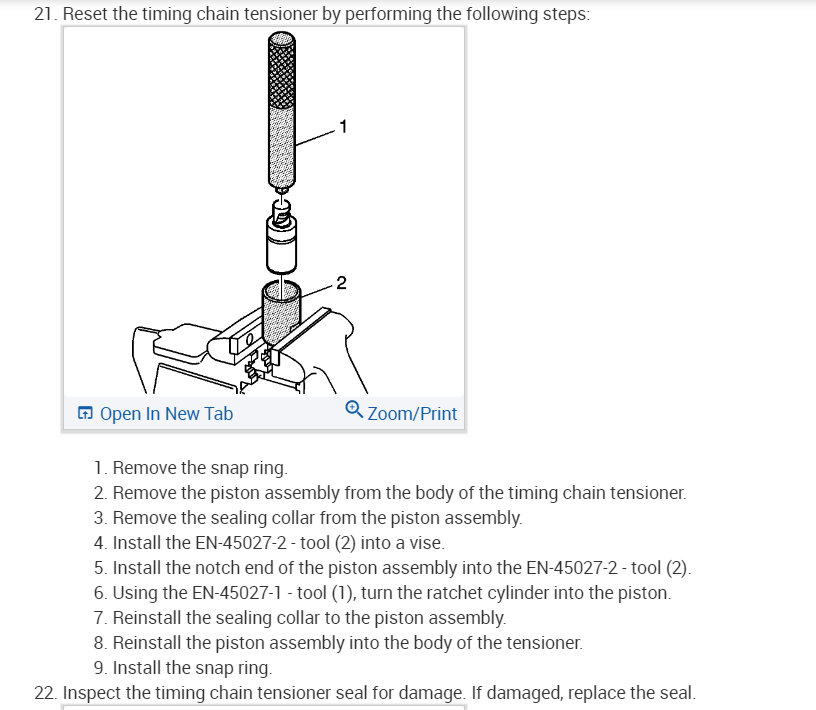 21. Reset the timing chain tensioner by performing the following steps:

1

2

Open In New Tab

Zoom/Print

1. Remove the snap ring.
2. Remove the piston assembly from the body of the timing chain tensioner.
3. Remove the sealing collar from the piston assembly.
4. Install the EN-45027-2 - tool (2) into a vise.
5. Install the notch end of the piston assembly into the EN-45027-2 - tool (2).
6. Using the EN-45027-1 - tool (1), turn the ratchet cylinder into the piston.
7. Reinstall the sealing collar to the piston assembly.
8. Reinstall the piston assembly into the body of the tensioner.
9. Install the snap ring.

22. Inspect the timing chain tensioner seal for damage. If damaged, replace the seal.