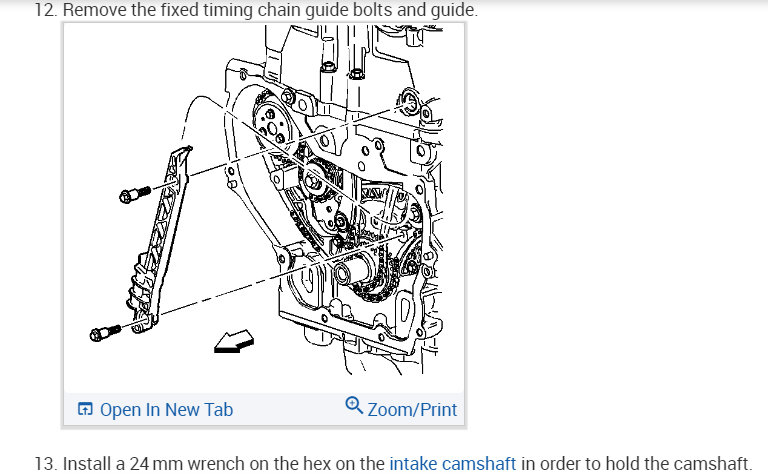 12. Remove the fixed timing chain guide bolts and guide.

Open In New Tab

Zoom/Print

13. Install a 24 mm wrench on the hex on the intake camshaft in order to hold the camshaft.