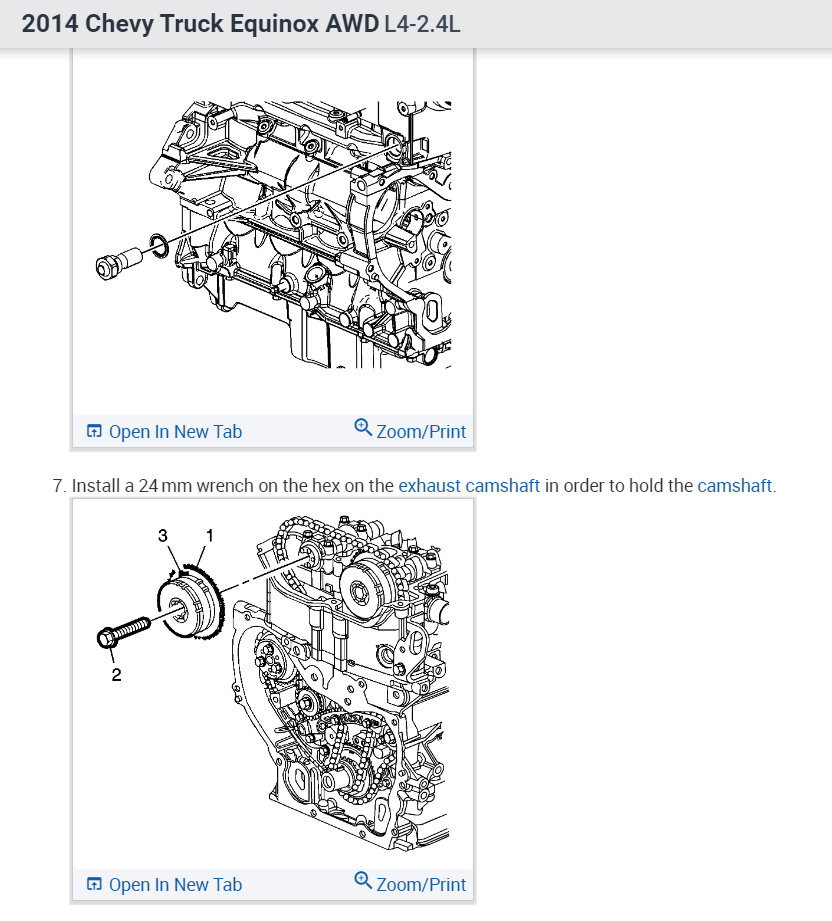 2014 Chevy Truck Equinox AWD L4-2.4L

Open In New Tab Zoom/Print

7. Install a 24 mm wrench on the hex on the exhaust camshaft in order to hold the camshaft.

3 1

2

Open In New Tab Zoom/Print