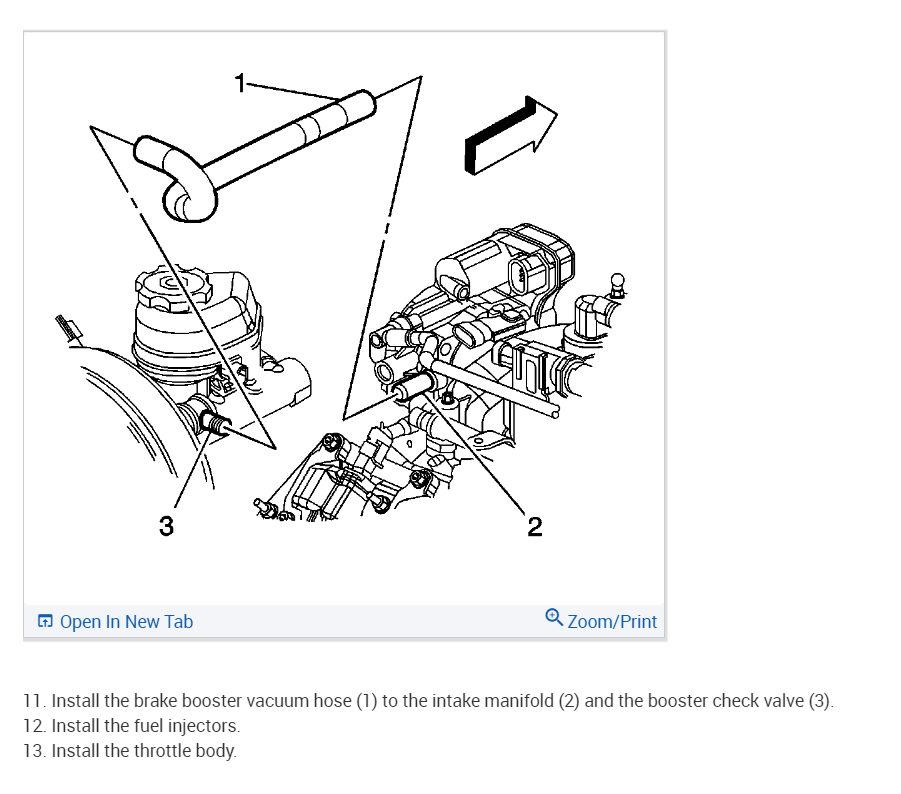 1

3

2

Open In New Tab

Zoom/Print

11. Install the brake booster vacuum hose (1) to the intake manifold (2) and the booster check valve (3).
12. Install the fuel injectors.
13. Install the throttle body.