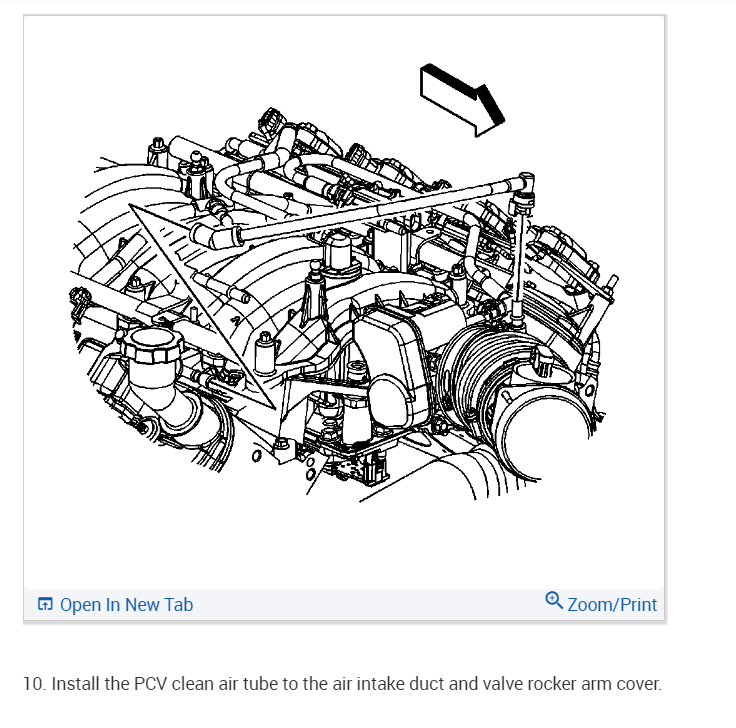 Open In New Tab

Zoom/Print

10. Install the PCV clean air tube to the air intake duct and valve rocker arm cover.