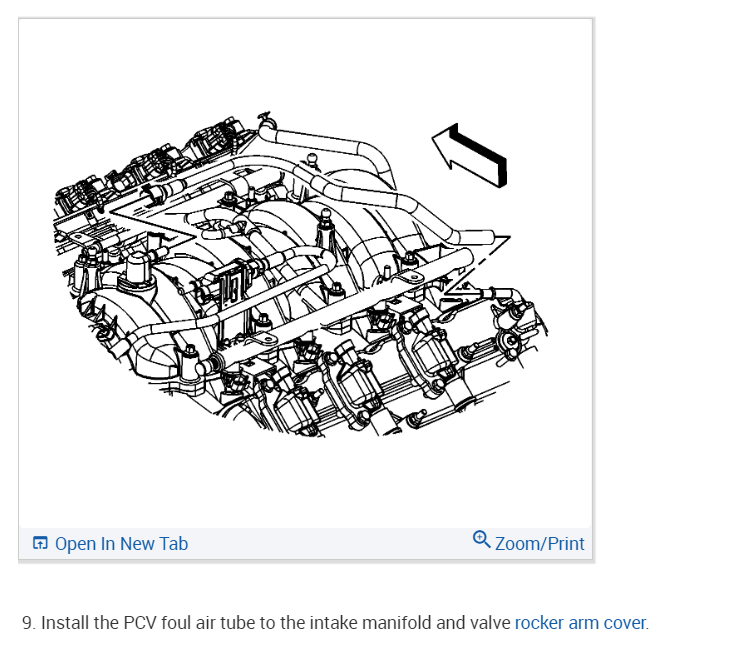 Open In New Tab

Zoom/Print

9. Install the PCV foul air tube to the intake manifold and valve rocker arm cover.