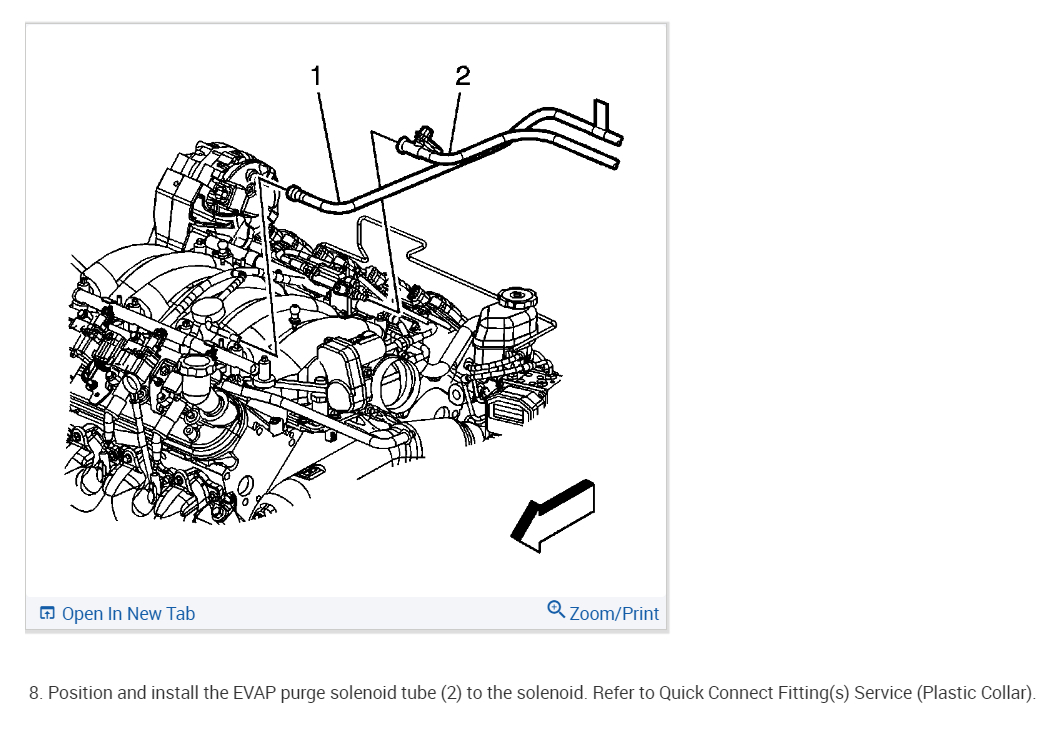 1
2

Open In New Tab
Zoom/Print

8. Position and install the EVAP purge solenoid tube (2) to the solenoid. Refer to Quick Connect Fitting(s) Service (Plastic Collar).