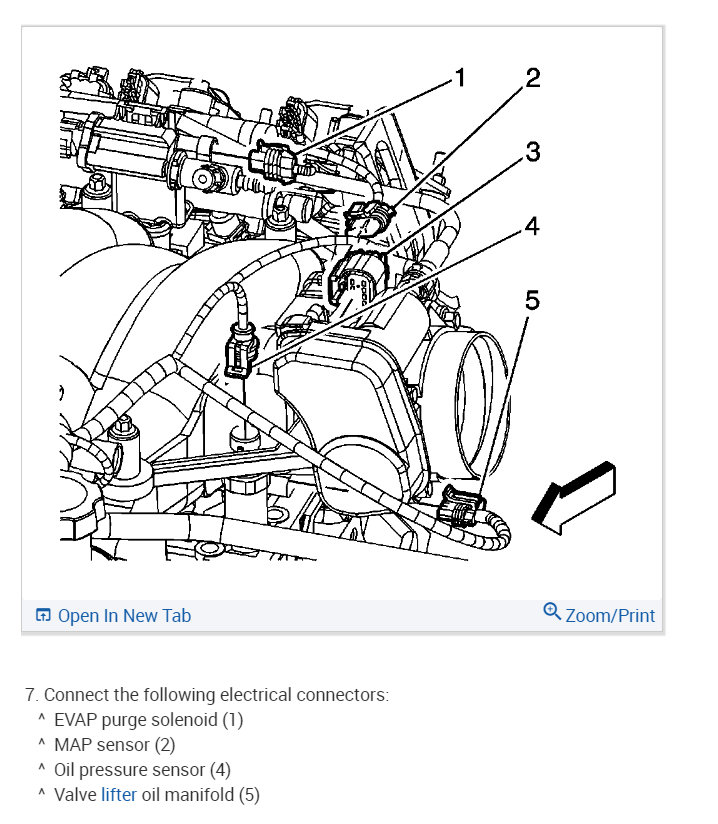 1
2
3
4
5

Open In New Tab
Zoom/Print

7. Connect the following electrical connectors:
^ EVAP purge solenoid (1)
^ MAP sensor (2)
^ Oil pressure sensor (4)
^ Valve lifter oil manifold (5)