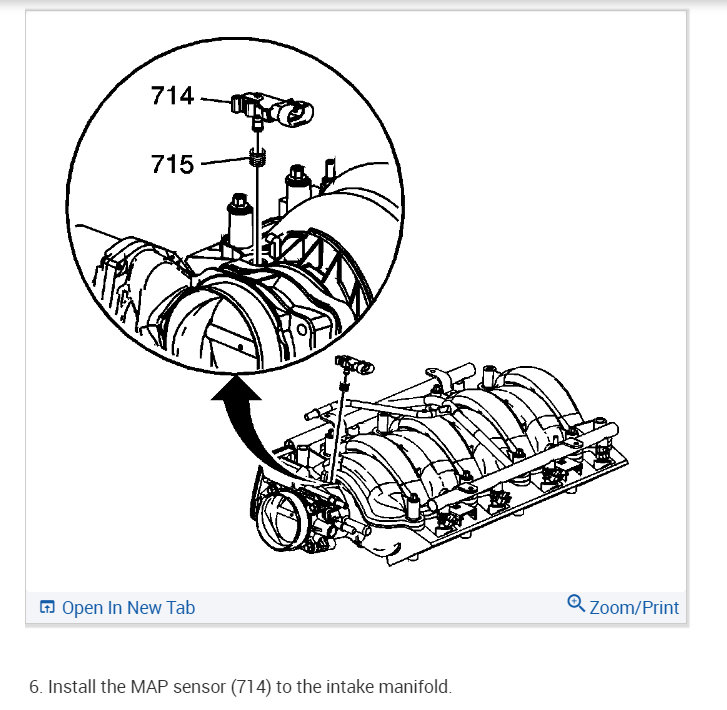 714
715

Open In New Tab
Zoom/Print

6. Install the MAP sensor (714) to the intake manifold.