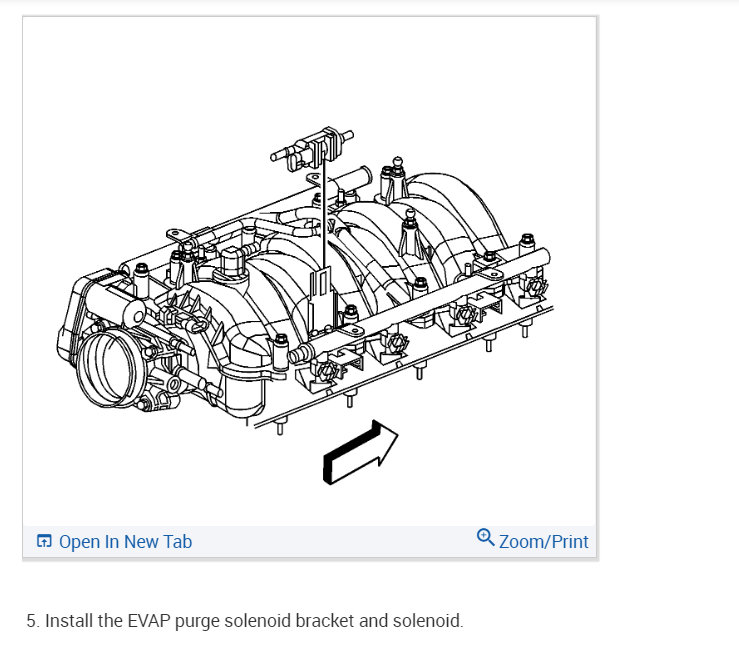 Open In New Tab

Zoom/Print

5. Install the EVAP purge solenoid bracket and solenoid.