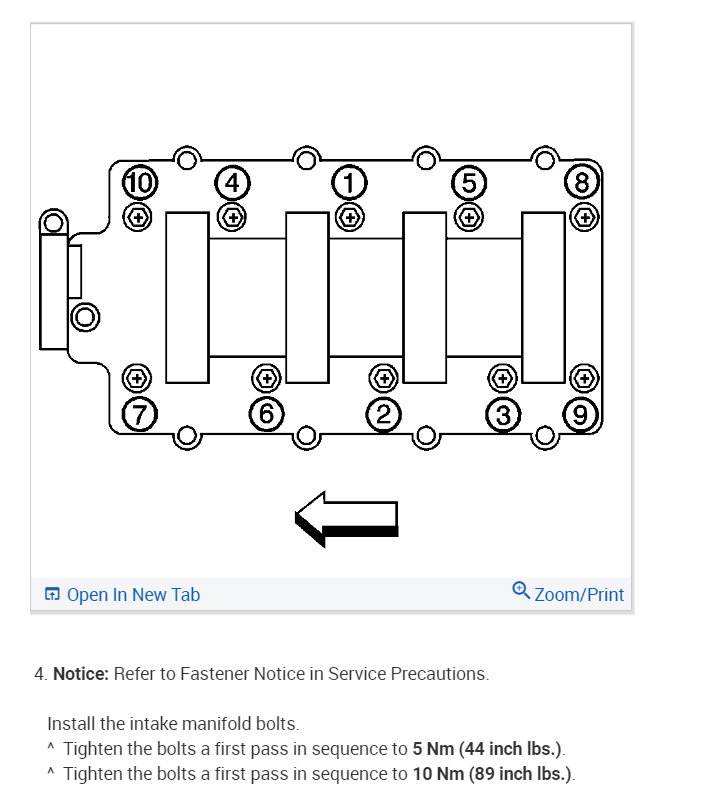 10
4
1
5
8
7
6
2
3
9

Open In New Tab

Zoom/Print

4. Notice: Refer to Fastener Notice in Service Precautions.

Install the intake manifold bolts.
^ Tighten the bolts a first pass in sequence to 5 Nm (44 inch lbs.).
^ Tighten the bolts a first pass in sequence to 10 Nm (89 inch lbs.).