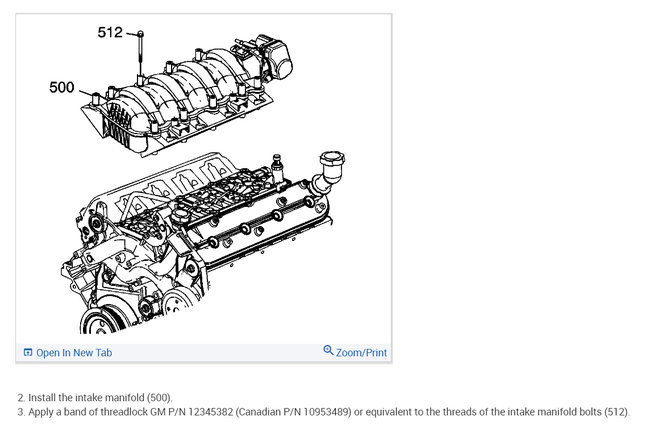 512

500

Open In New Tab

Zoom/Print

2. Install the intake manifold (500).
3. Apply a band of threadlock GM P/N 12345382 (Canadian P/N 10953489) or equivalent to the threads of the intake manifold bolts (512).