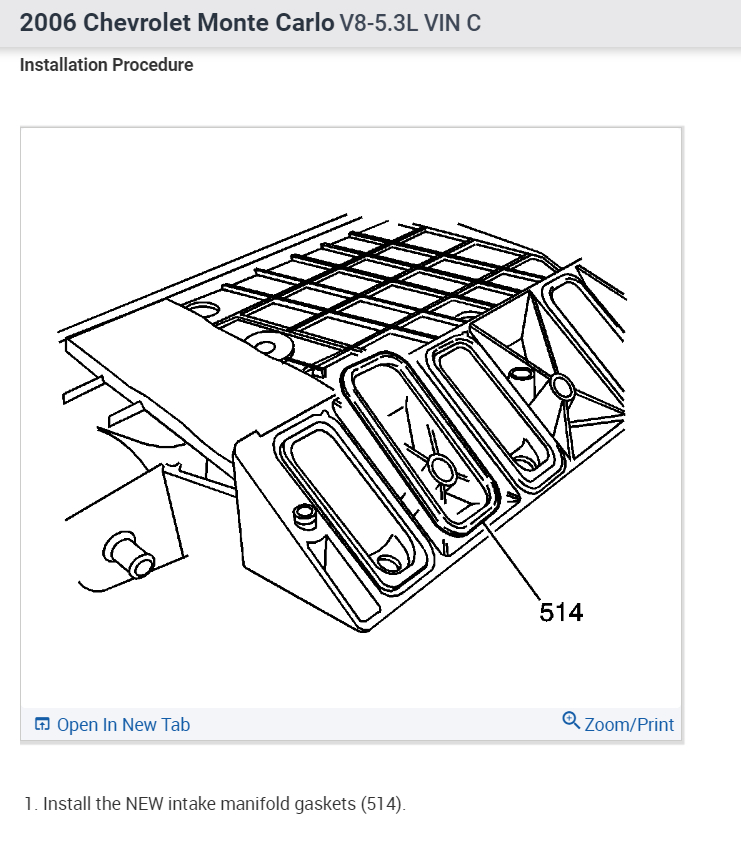 2006 Chevrolet Monte Carlo V8-5.3L VIN C

Installation Procedure

514

Open In New Tab

Zoom/Print

1. Install the NEW intake manifold gaskets (514).