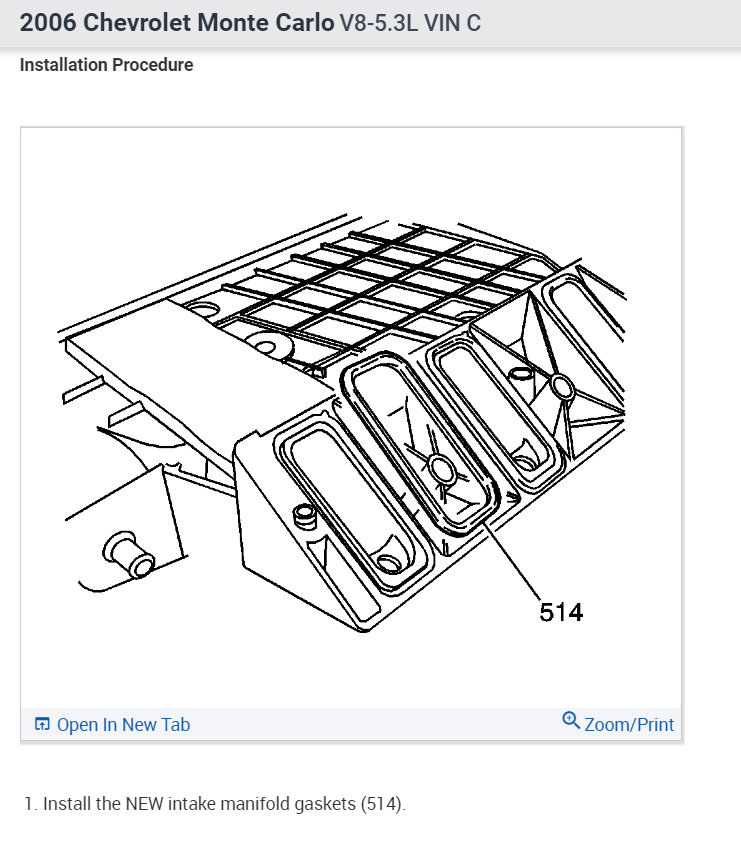 2006 Chevrolet Monte Carlo V8-5.3L VIN C

Installation Procedure

514

Open In New Tab

Zoom/Print

1. Install the NEW intake manifold gaskets (514).